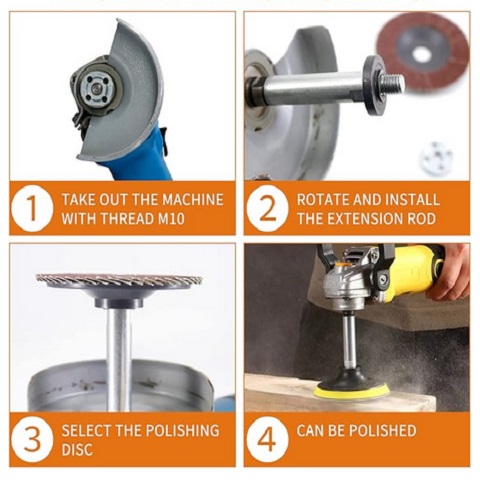 1
TAKE OUT THE MACHINE WITH THREAD M10

2
ROTATE AND INSTALL THE EXTENSION ROD

3
SELECT THE POLISHING DISC

4
CAN BE POLISHED