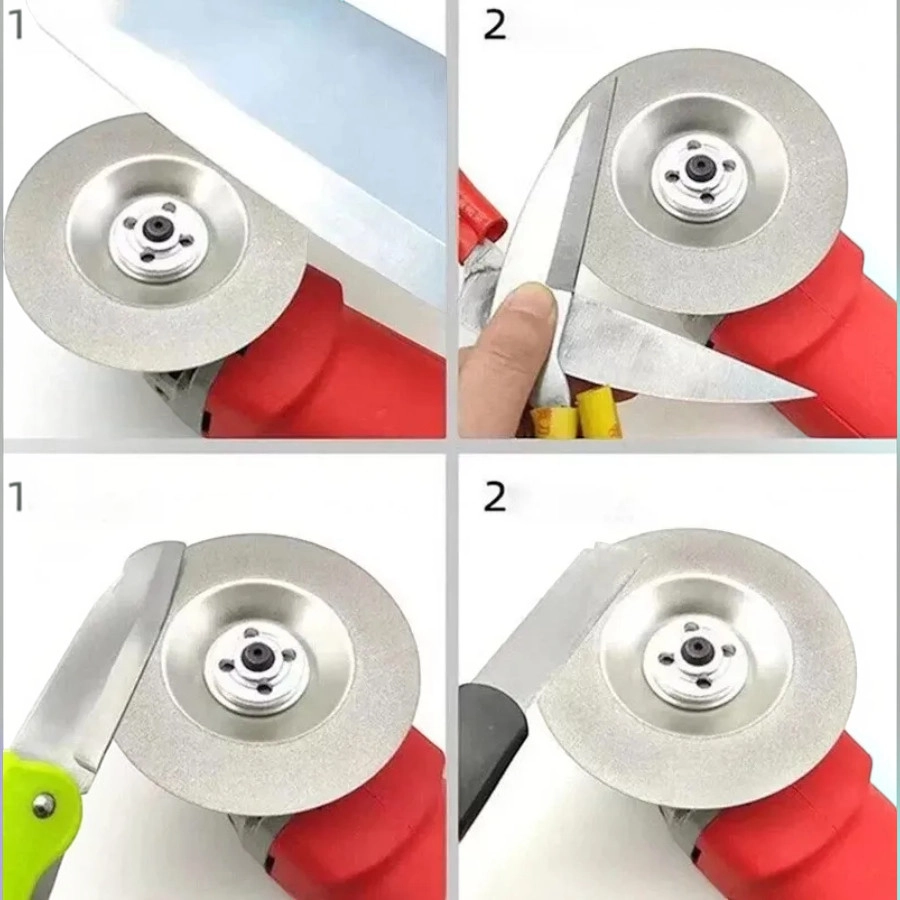 1

2

1

2