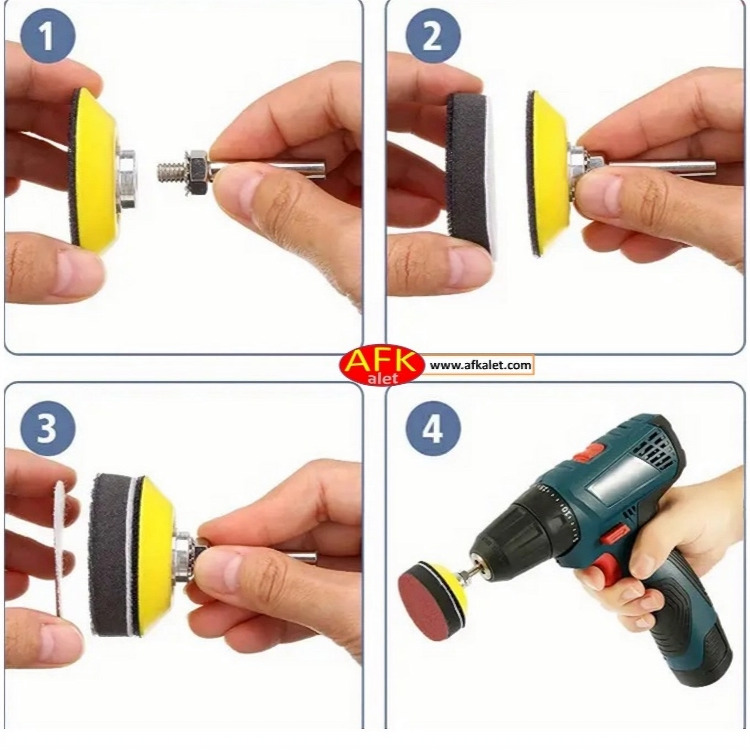 1

2

AFK
alet
www.afkalet.com

3

4